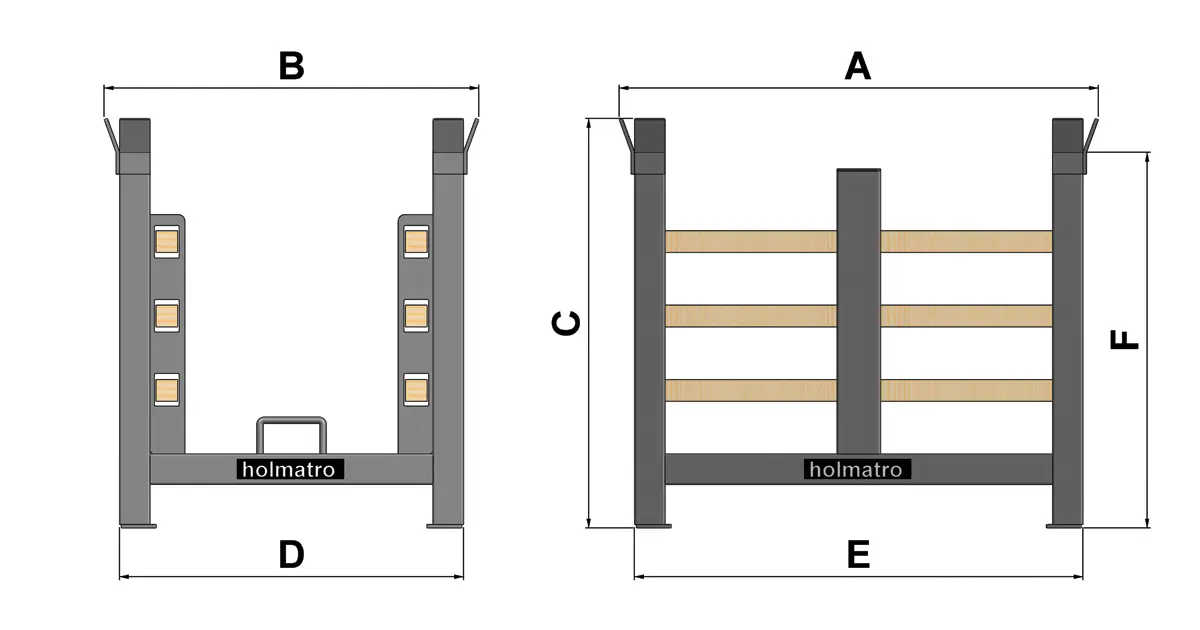 B
holmatro
D
A
C
F
holmatro
E